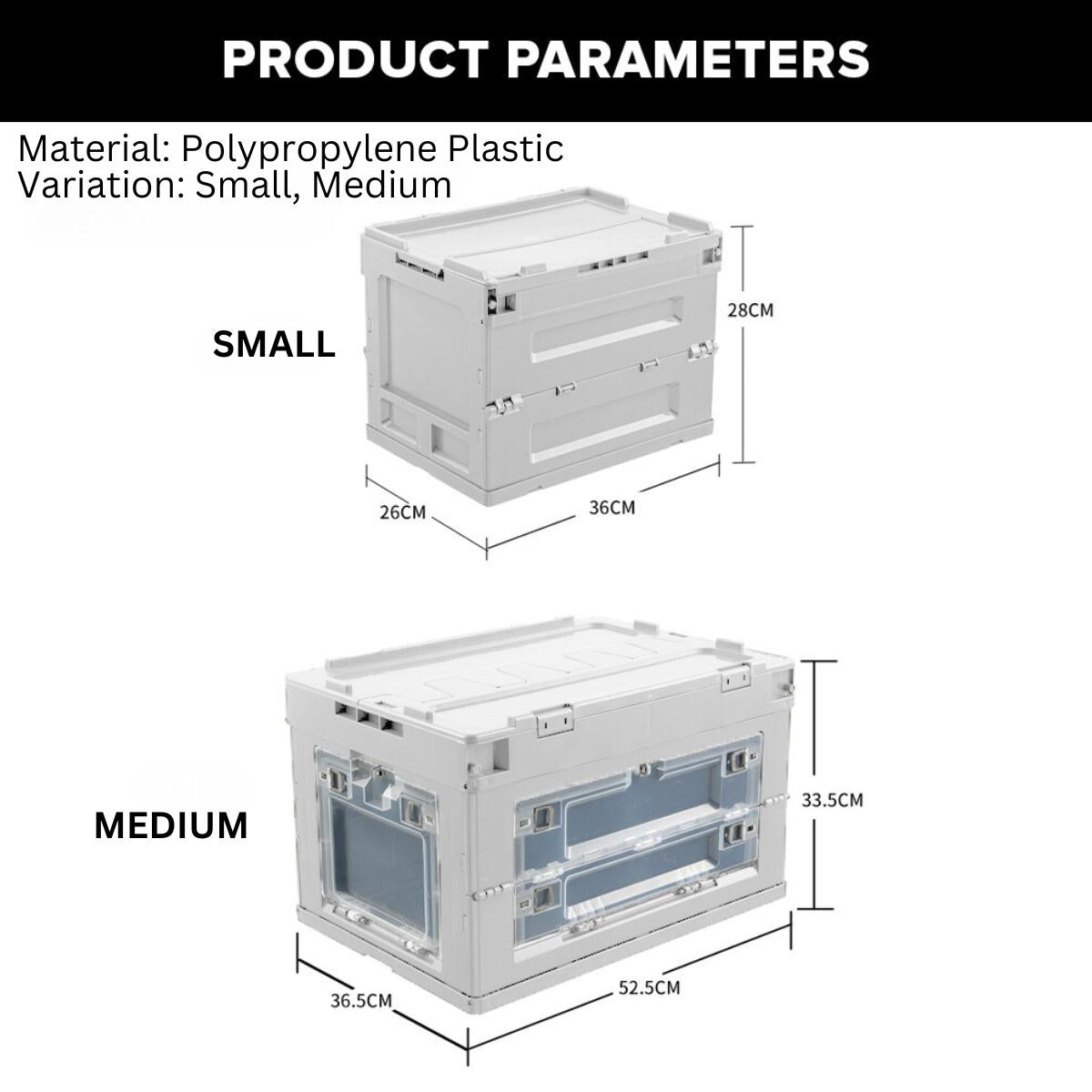 PRODUCT PARAMETERS

Material: Polypropylene Plastic
Variation: Small, Medium

SMALL

28CM

26CM

36CM

MEDIUM

33.5CM

36.5CM

52.5CM