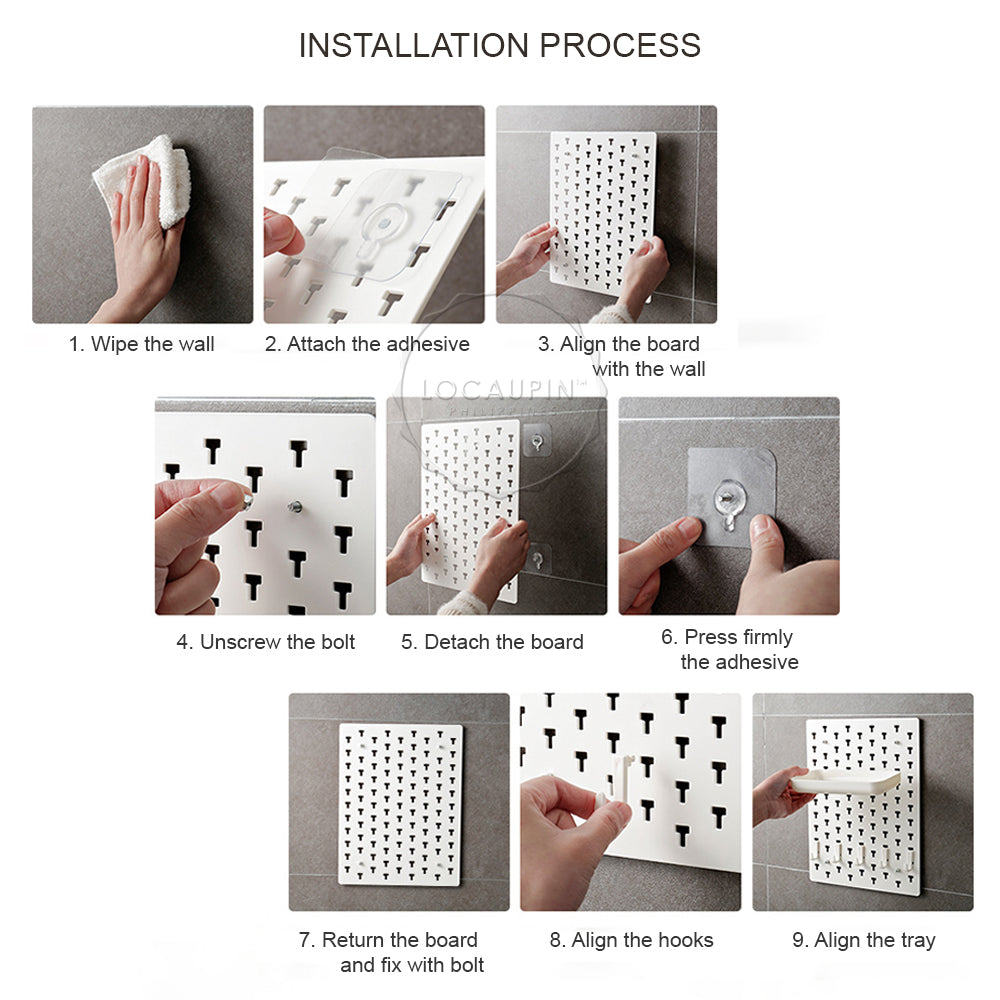 INSTALLATION PROCESS

1. Wipe the wall

2. Attach the adhesive

3. Align the board with the wall

LOCAUPIN™

4. Unscrew the bolt

5. Detach the board

6. Press firmly the adhesive

7. Return the board and fix with bolt

8. Align the hooks

9. Align the tray