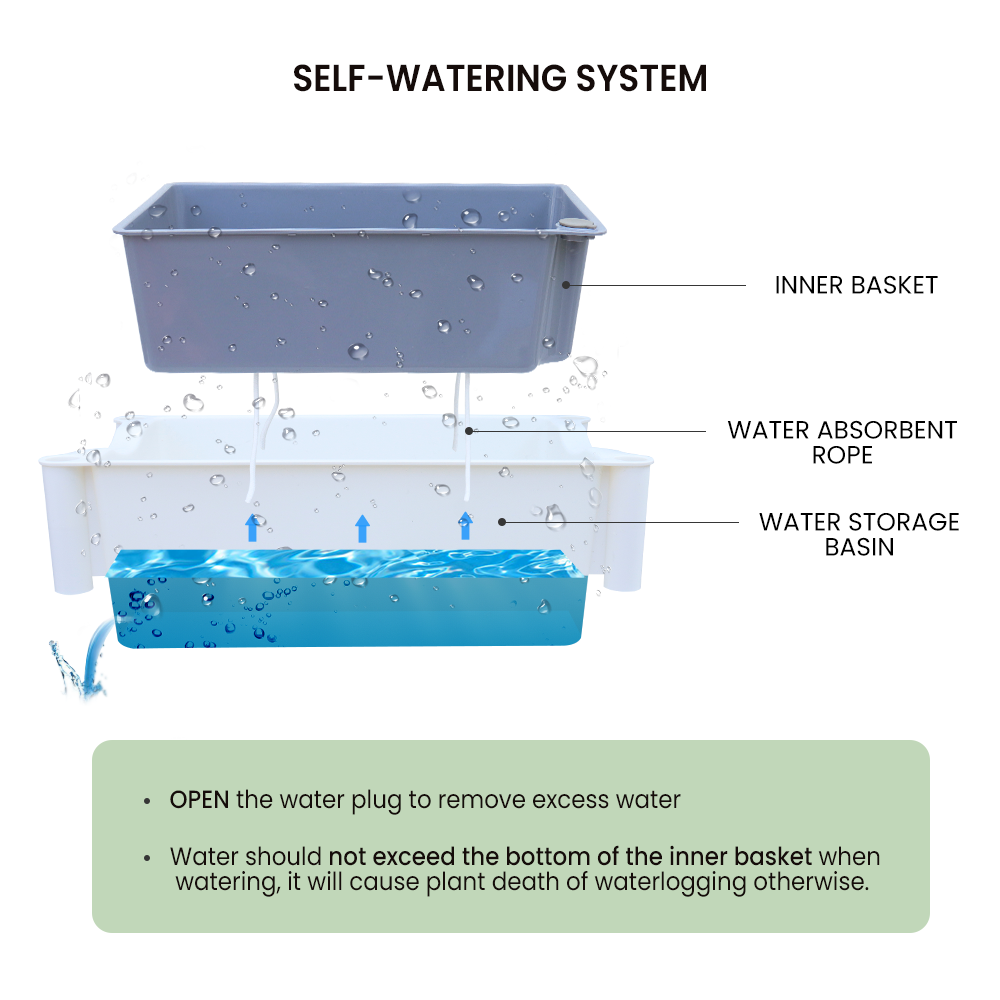 SELF-WATERING SYSTEM

INNER BASKET

WATER ABSORBENT ROPE

WATER STORAGE BASIN

• OPEN the water plug to remove excess water

• Water should not exceed the bottom of the inner basket when watering, it will cause plant death of waterlogging otherwise.